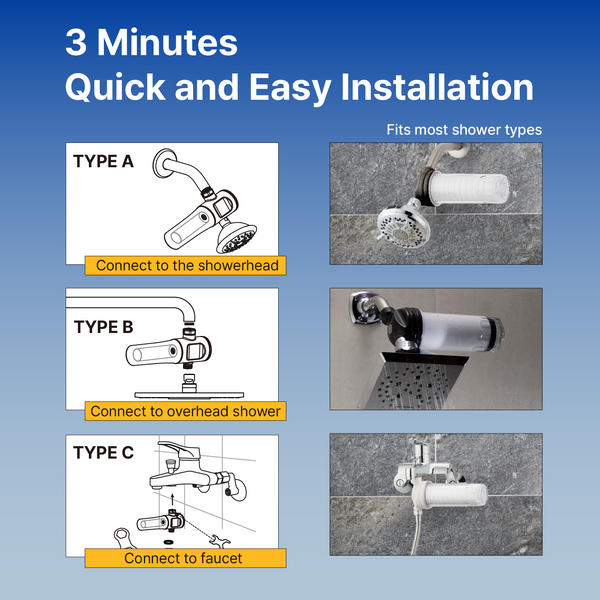 3 Minutes
Quick and Easy Installation

Fits most shower types

TYPE A
Connect to the showerhead

TYPE B
Connect to overhead shower

TYPE C
Connect to faucet