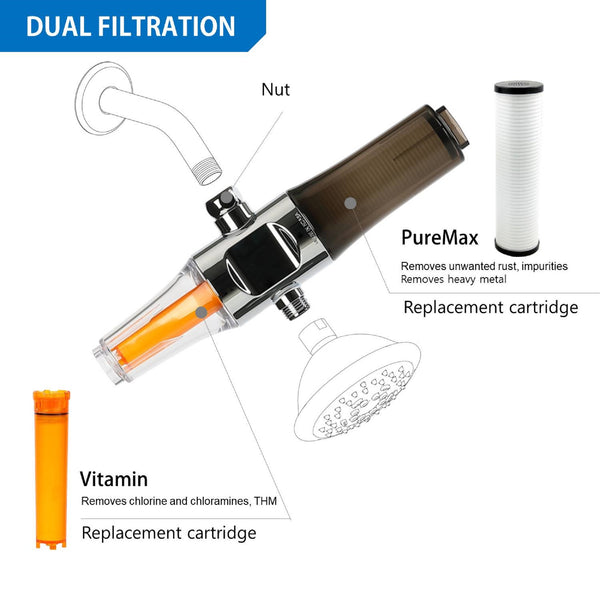 DUAL FILTRATION

Nut

PureMax

Removes unwanted rust, impurities
Removes heavy metal

Replacement cartridge

Vitamin

Removes chlorine and chloramines, THM

Replacement cartridge