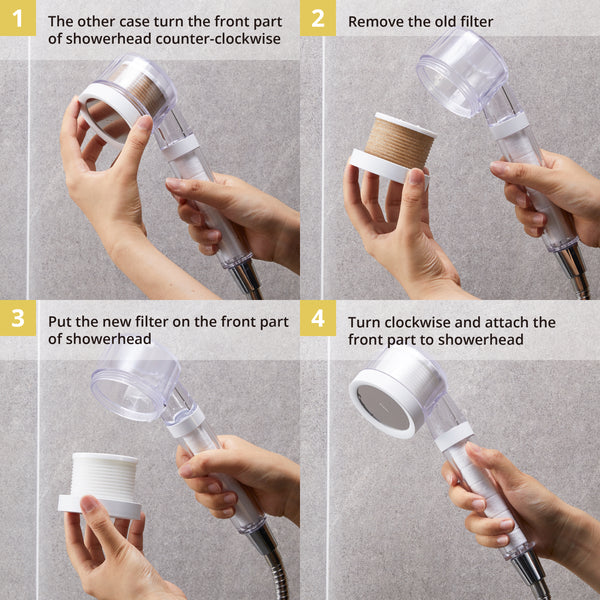 1 The other case turn the front part of showerhead counter-clockwise

2 Remove the old filter

3 Put the new filter on the front part of showerhead

4 Turn clockwise and attach the front part to showerhead