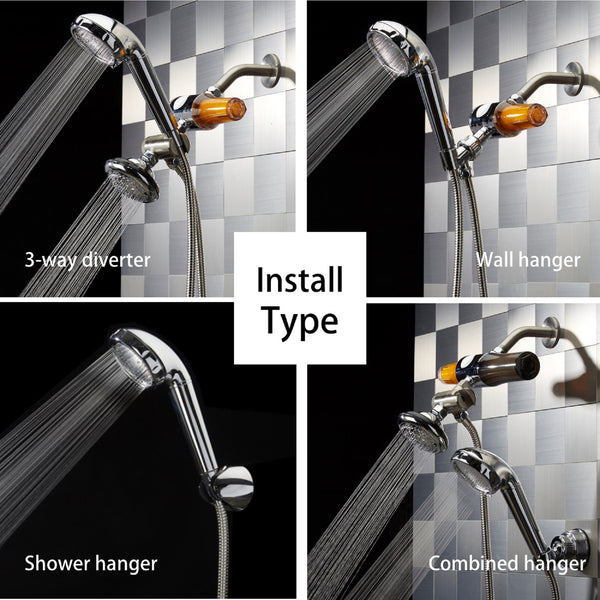 3-way diverter

Wall hanger

Install Type

Shower hanger

Combined hanger