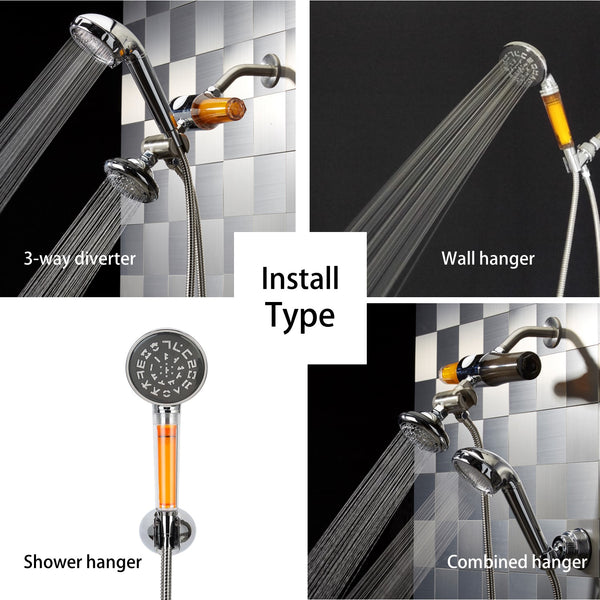 3-way diverter

Wall hanger

Install Type

Shower hanger

Combined hanger