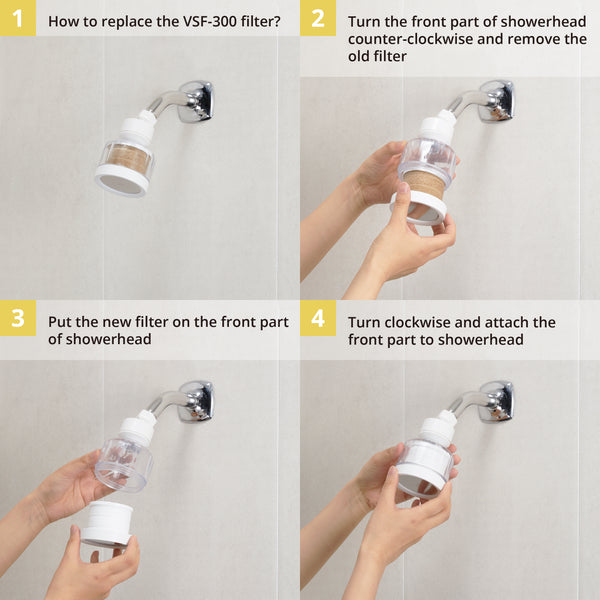 1 How to replace the VSF-300 filter?

2 Turn the front part of showerhead counter-clockwise and remove the old filter

3 Put the new filter on the front part of showerhead

4 Turn clockwise and attach the front part to showerhead