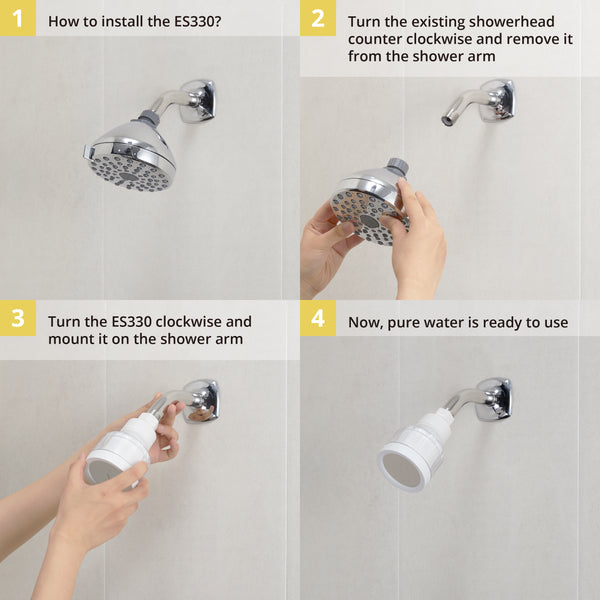 1 How to install the ES330?

2 Turn the existing showerhead counter clockwise and remove it from the shower arm

3 Turn the ES330 clockwise and mount it on the shower arm

4 Now, pure water is ready to use