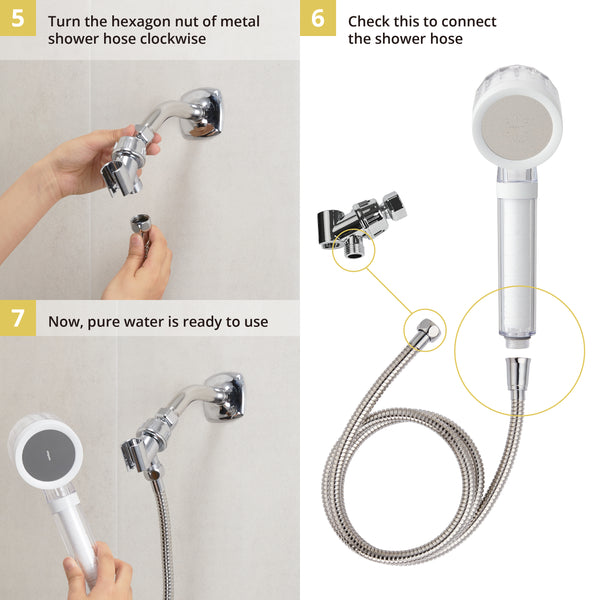 5 Turn the hexagon nut of metal shower hose clockwise

6 Check this to connect the shower hose

7 Now, pure water is ready to use