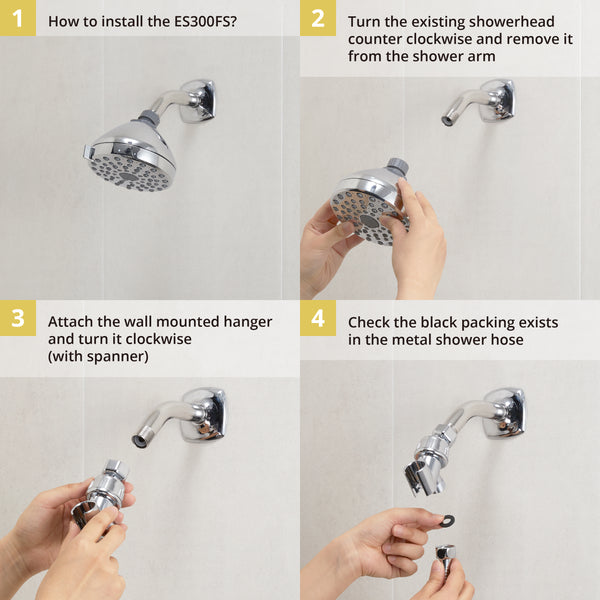 1
How to install the ES300FS?

2
Turn the existing showerhead counter clockwise and remove it from the shower arm

3
Attach the wall mounted hanger and turn it clockwise (with spanner)

4
Check the black packing exists in the metal shower hose