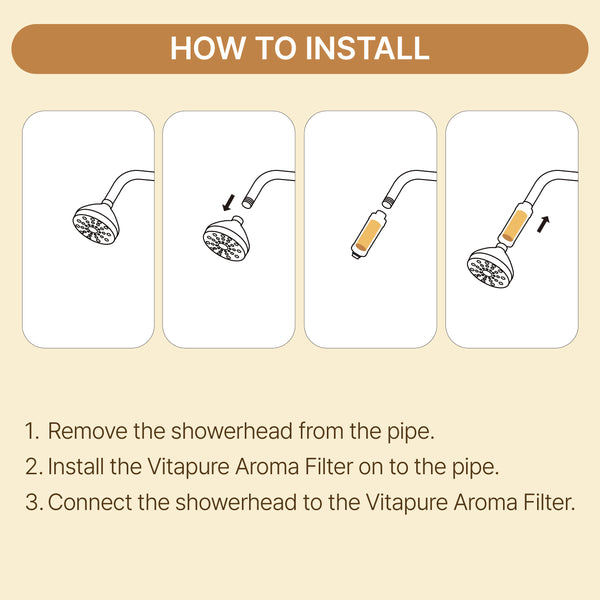 HOW TO INSTALL

1. Remove the showerhead from the pipe.
2. Install the Vitapure Aroma Filter on to the pipe.
3. Connect the showerhead to the Vitapure Aroma Filter.