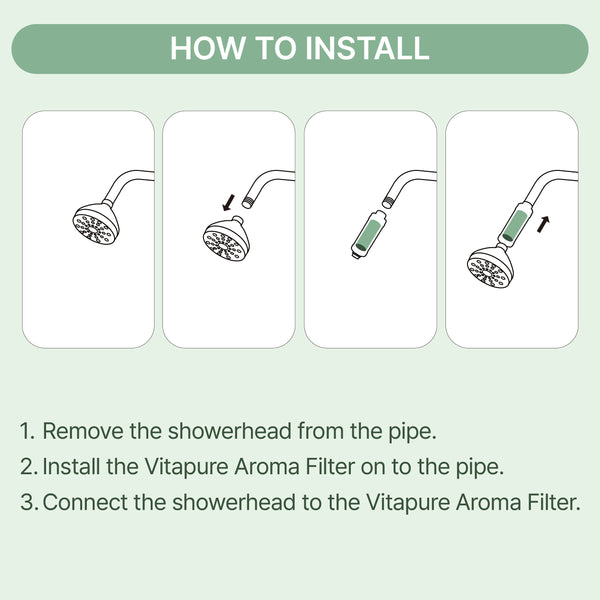 HOW TO INSTALL

1. Remove the showerhead from the pipe.
2. Install the Vitapure Aroma Filter on to the pipe.
3. Connect the showerhead to the Vitapure Aroma Filter.