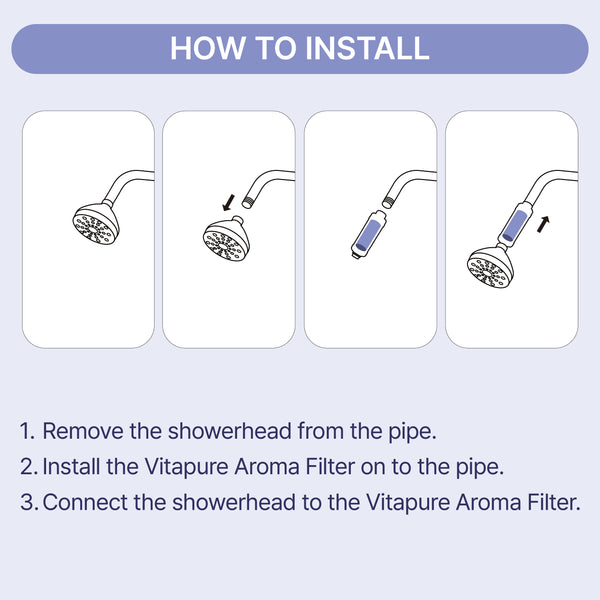 HOW TO INSTALL

1. Remove the showerhead from the pipe.
2. Install the Vitapure Aroma Filter on to the pipe.
3. Connect the showerhead to the Vitapure Aroma Filter.