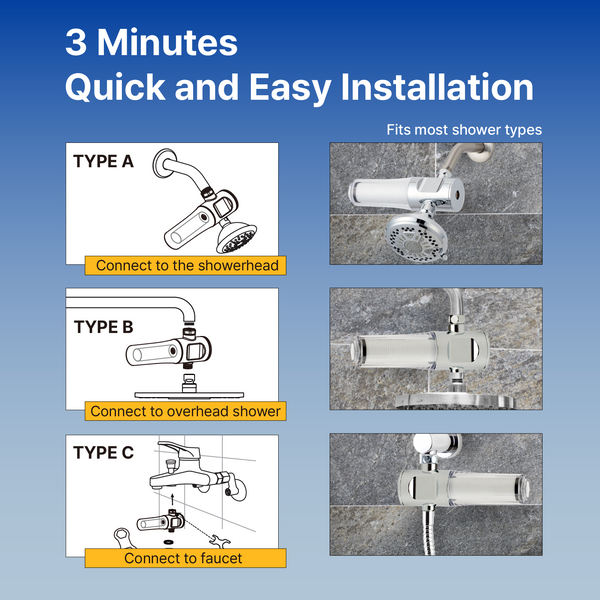 3 Minutes
Quick and Easy Installation

Fits most shower types

TYPE A

Connect to the showerhead

TYPE B

Connect to overhead shower

TYPE C

Connect to faucet