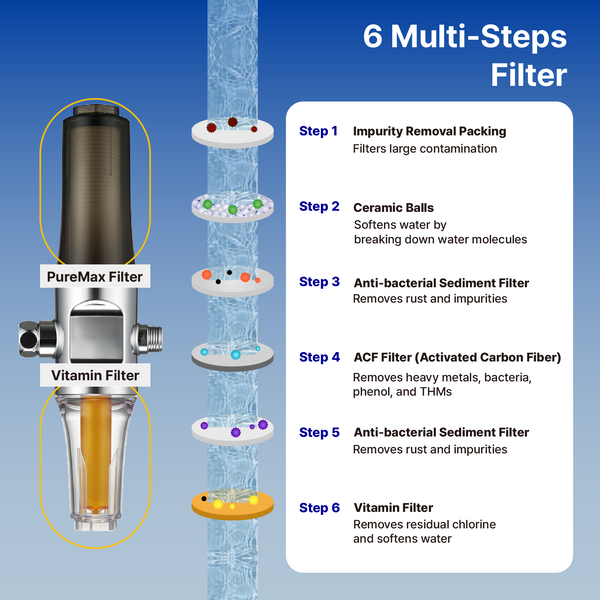 6 Multi-Steps Filter

PureMax Filter

Vitamin Filter

Step 1 Impurity Removal Packing
Filters large contamination

Step 2 Ceramic Balls
Softens water by breaking down water molecules

Step 3 Anti-bacterial Sediment Filter
Removes rust and impurities

Step 4 ACF Filter (Activated Carbon Fiber)
Removes heavy metals, bacteria, phenol, and THMs

Step 5 Anti-bacterial Sediment Filter
Removes rust and impurities

Step 6 Vitamin Filter
Removes residual chlorine and softens water