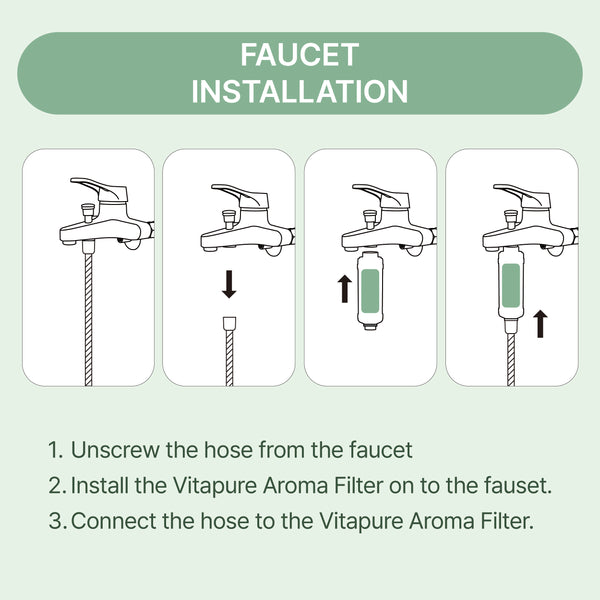 FAUCET
INSTALLATION

1. Unscrew the hose from the faucet
2. Install the Vitapure Aroma Filter on to the fauset.
3. Connect the hose to the Vitapure Aroma Filter.