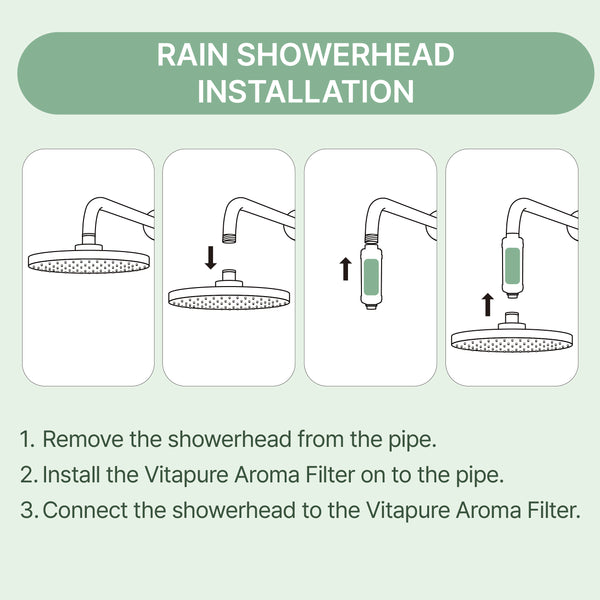 RAIN SHOWERHEAD INSTALLATION

1. Remove the showerhead from the pipe.

2. Install the Vitapure Aroma Filter on to the pipe.

3. Connect the showerhead to the Vitapure Aroma Filter.