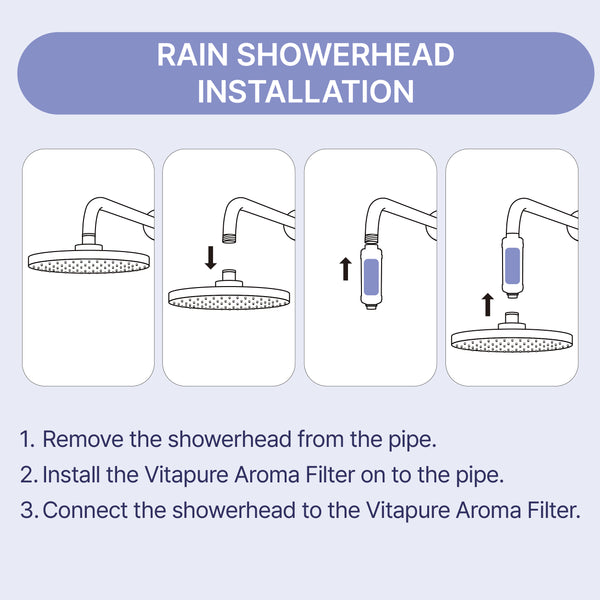 RAIN SHOWERHEAD INSTALLATION

1. Remove the showerhead from the pipe.
2. Install the Vitapure Aroma Filter on to the pipe.
3. Connect the showerhead to the Vitapure Aroma Filter.