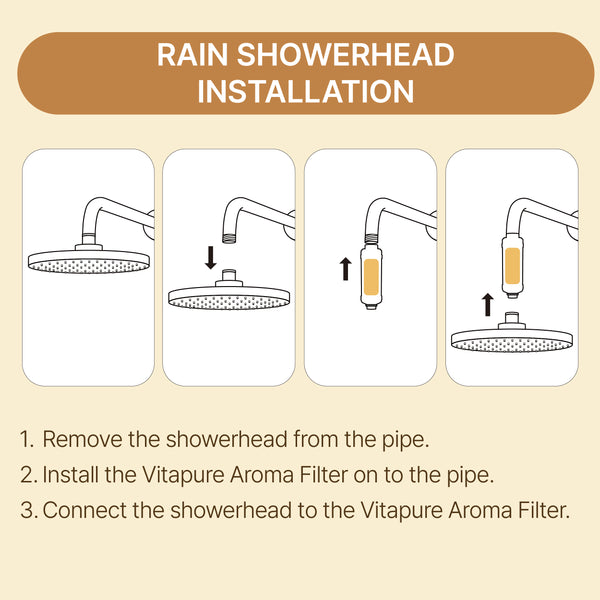 RAIN SHOWERHEAD INSTALLATION

1. Remove the showerhead from the pipe.
2. Install the Vitapure Aroma Filter on to the pipe.
3. Connect the showerhead to the Vitapure Aroma Filter.